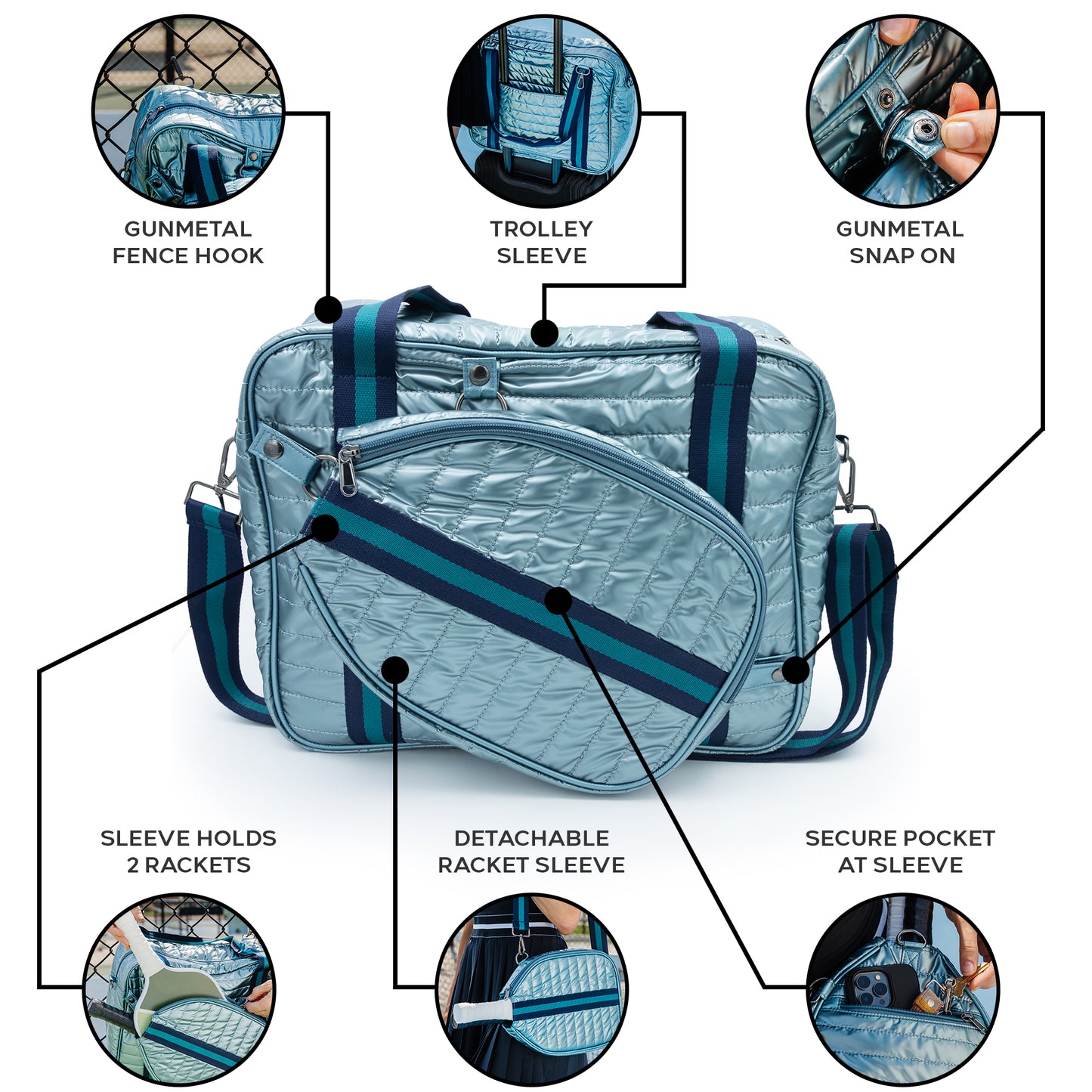 GUNMETAL
FENCE HOOK

TROLLEY
SLEEVE

GUNMETAL
SNAP ON

SLEEVE HOLDS
2 RACKETS

DETACHABLE
RACKET SLEEVE

SECURE POCKET
AT SLEEVE